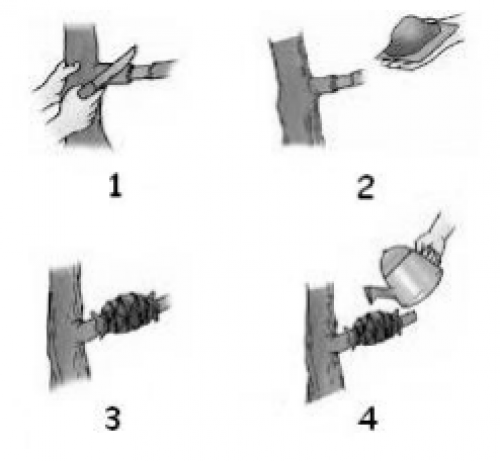 1

2

3

4